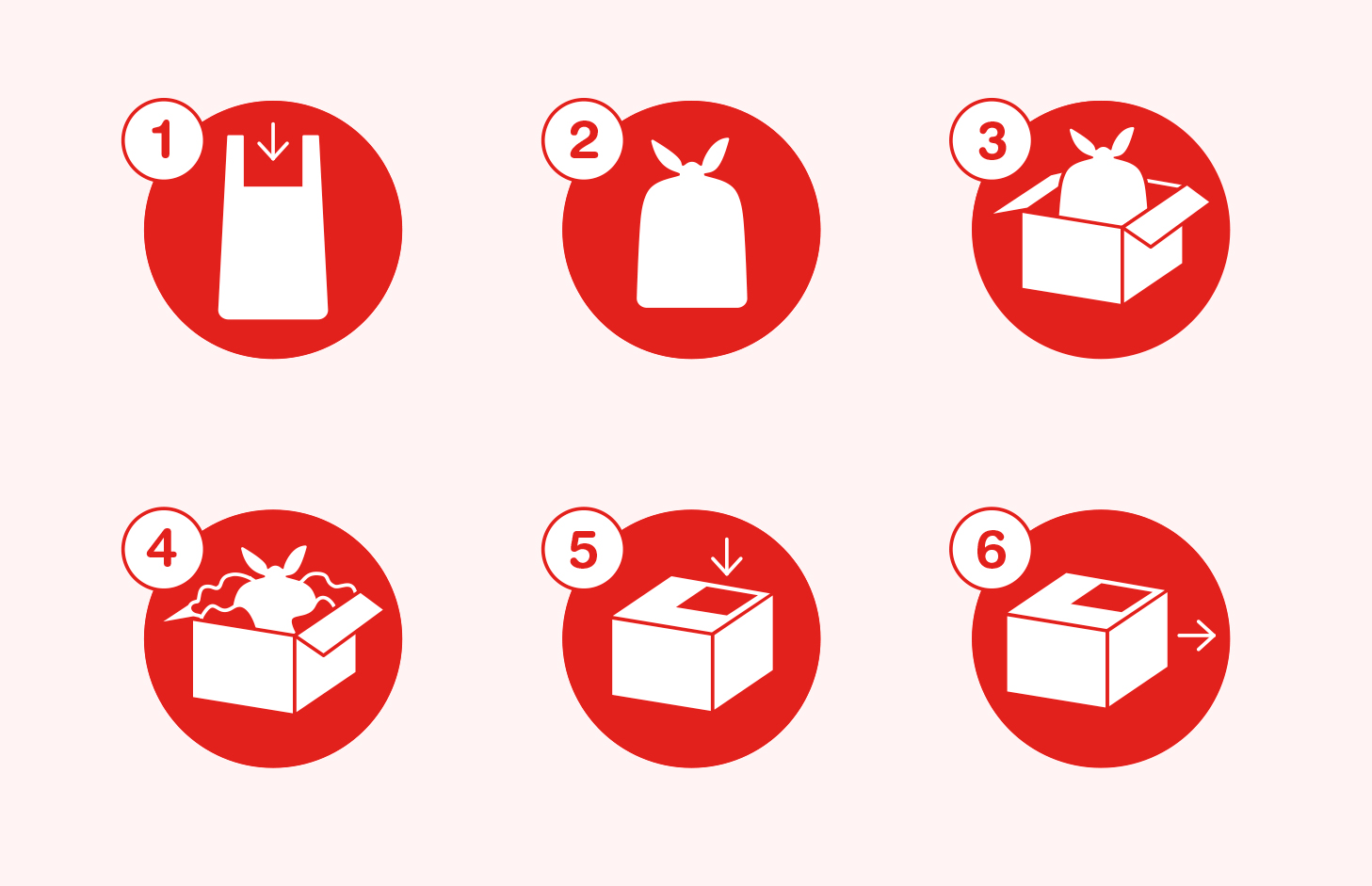 1

2

3

4

5

6